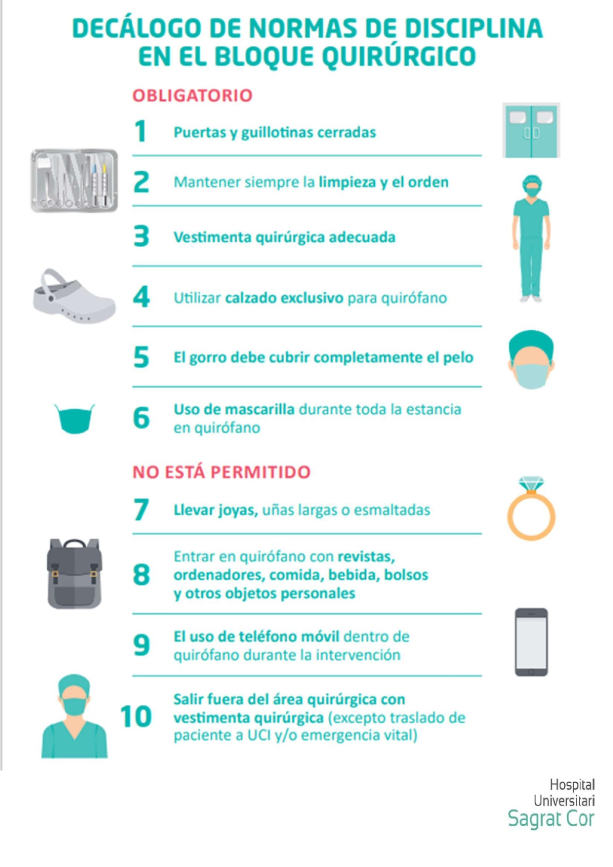 DECÁLOGO DE NORMAS DE DISCIPLINA EN EL BLOQUE QUIRÚRGICO

OBLIGATORIO

1 Puertas y guillotinas cerradas

2 Mantener siempre la limpieza y el orden

3 Vestimenta quirúrgica adecuada

4 Utilizar calzado exclusivo para quirófano

5 El gorro debe cubrir completamente el pelo

6 Uso de mascarilla durante toda la estancia en quirófano

NO ESTÁ PERMITIDO

7 Llevar joyas, uñas largas o esmaltadas

8 Entrar en quirófano con revistas, ordenadores, comida, bebida, bolsos y otros objetos personales

9 El uso de teléfono móvil dentro de quirófano durante la intervención

10 Salir fuera del área quirúrgica con vestimenta quirúrgica (excepto traslado de paciente a UCI y/o emergencia vital)

Hospital Universitari Sagrat Cor